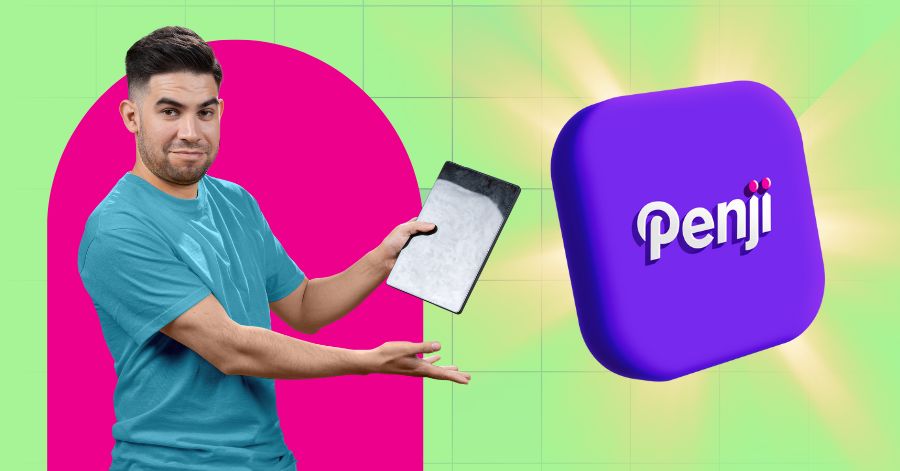 Penji