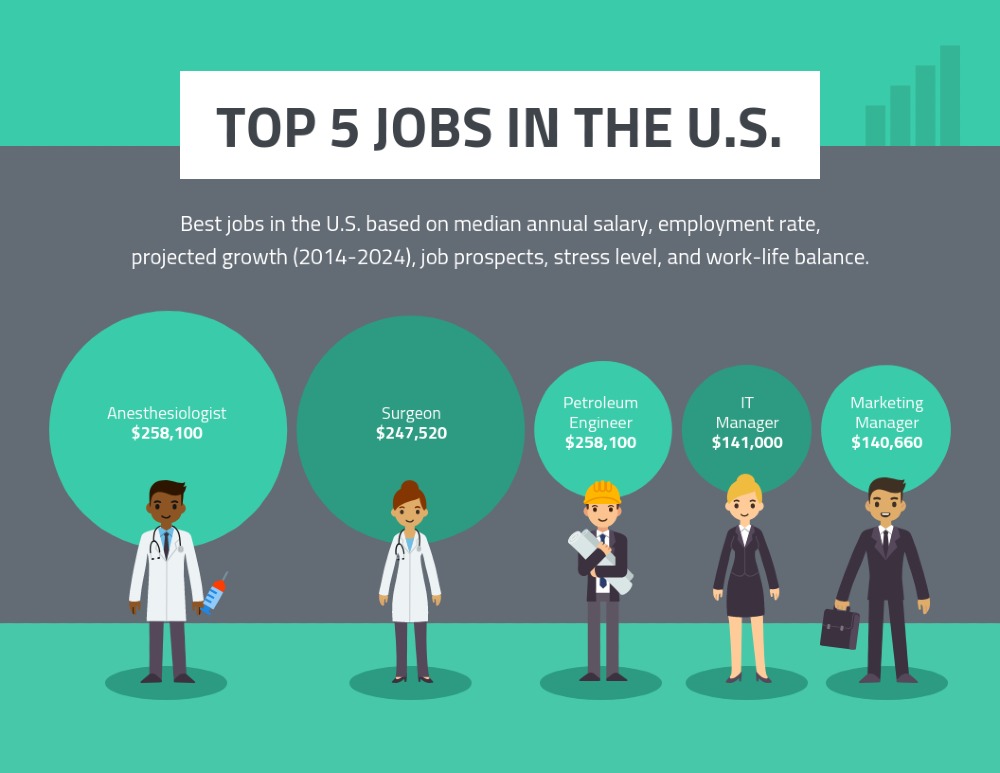 TOP 5 JOBS IN THE U.S.

Best jobs in the U.S. based on median annual salary, employment rate, projected growth (2014-2024), job prospects, stress level, and work-life balance.

Anesthesiologist
$258,100

Surgeon
$247,520

Petroleum Engineer
$258,100

IT Manager
$141,000

Marketing Manager
$140,660