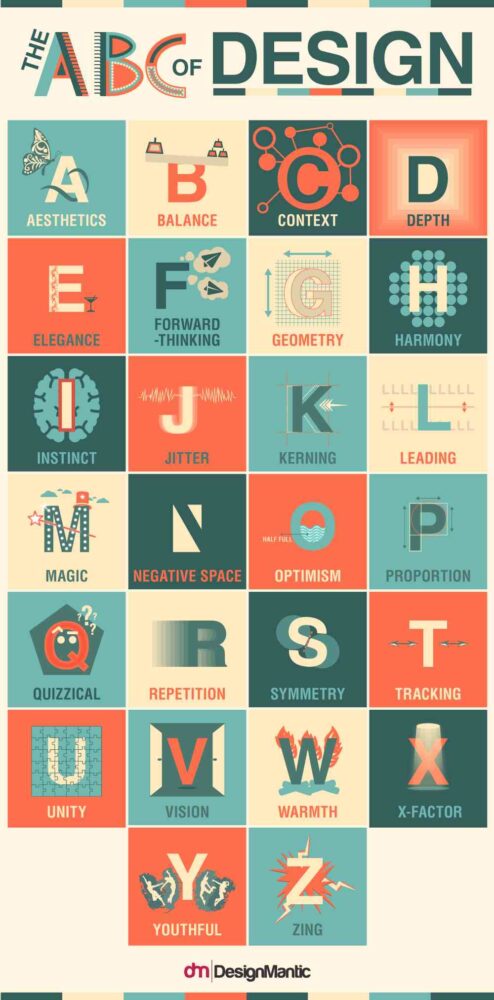 THE ABC OF DESIGN

A
AESTHETICS

B
BALANCE

C
CONTEXT

D
DEPTH

E
ELEGANCE

F
FORWARD -THINKING

G
GEOMETRY

H
HARMONY

I
INSTINCT

J
JITTER

K
KERNING

L
LEADING

M
MAGIC

N
NEGATIVE SPACE

HALF FULL
O
OPTIMISM

P
PROPORTION

Q
QUIZZICAL

R
REPETITION

S
SYMMETRY

T
TRACKING

U
UNITY

V
VISION

W
WARMTH

X
X-FACTOR

Y
YOUTHFUL

Z
ZING

dm DesignMantic