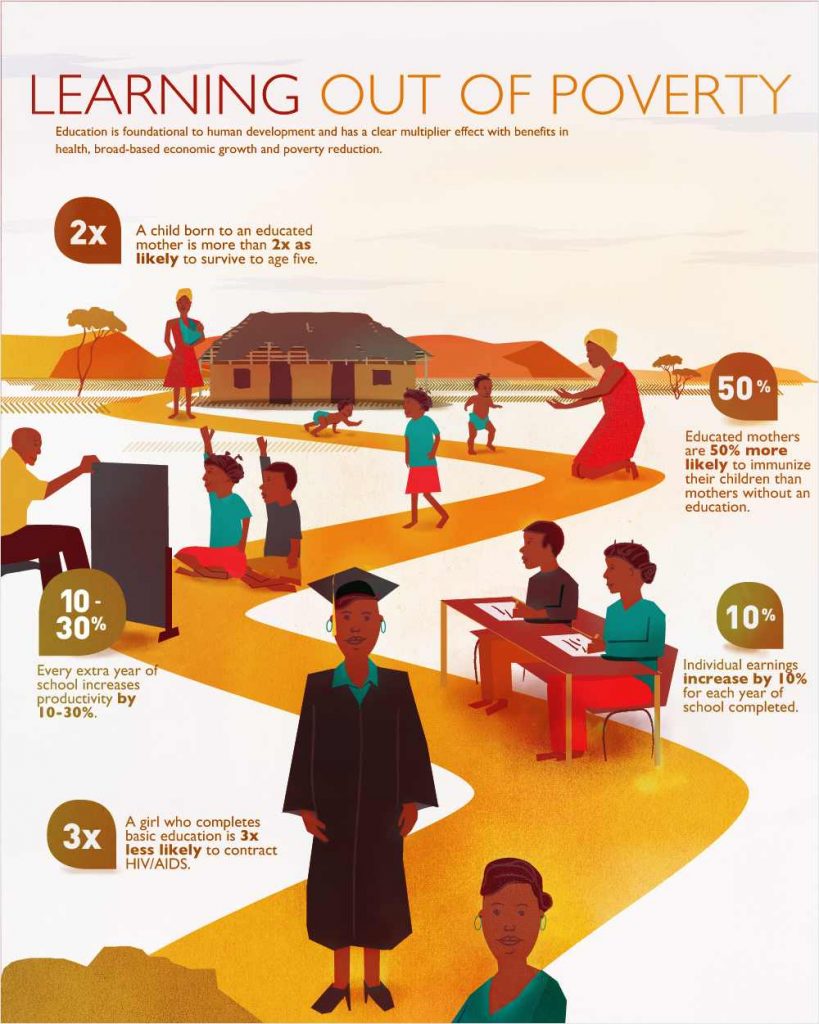 LEARNING OUT OF POVERTY

Education is foundational to human development and has a clear multiplier effect with benefits in health, broad-based economic growth and poverty reduction.

2x

A child born to an educated mother is more than 2x as likely to survive to age five.

50%

Educated mothers are 50% more likely to immunize their children than mothers without an education.

10 - 30%

Every extra year of school increases productivity by 10-30%.

10%

Individual earnings increase by 10% for each year of school completed.

3x

A girl who completes basic education is 3x less likely to contract HIV/AIDS.