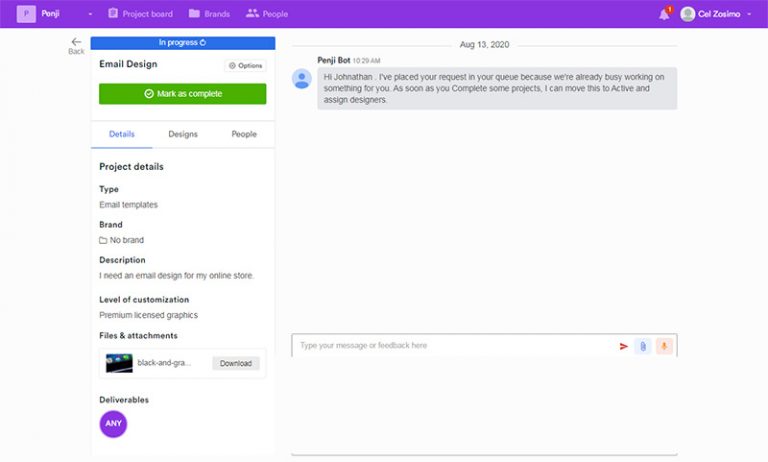 P Penji
Project board Brands People
1
Cel Zosimo

Back
In progress
Email Design
Options
Mark as complete
Details Designs People

Project details
Type
Email templates
Brand
No brand
Description
I need an email design for my online store.
Level of customization
Premium licensed graphics
Files & attachments
black-and-gra...
Download
Deliverables
ANY

Aug 13, 2020
Penji Bot 10:29 AM
Hi Johnathan . I've placed your request in your queue because we're already busy working on something for you. As soon as you Complete some projects, I can move this to Active and assign designers.

Type your message or feedback here