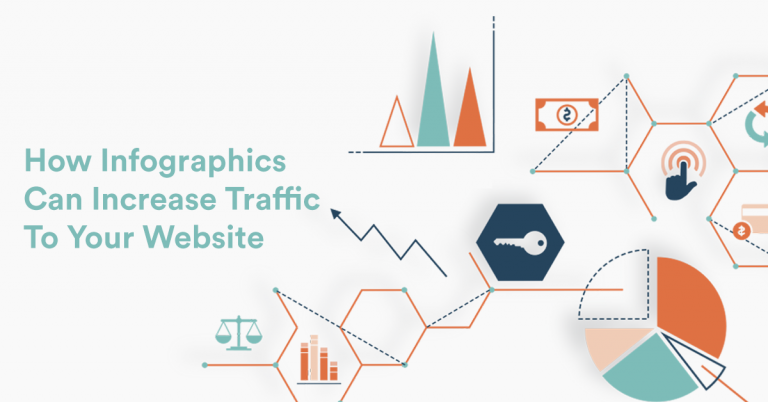 How Infographics Can Increase Traffic To Your Website